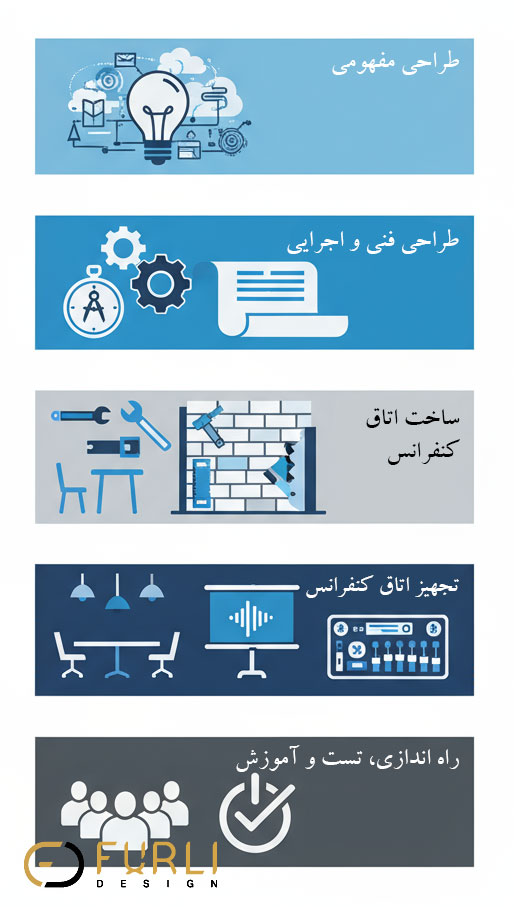 طراحی مفهومی

طراحی فنی و اجرایی

ساخت اتاق کنفرانس

تجهیز اتاق کنفرانس

راه اندازی، تست و آموزش

FURLI
DESIGN